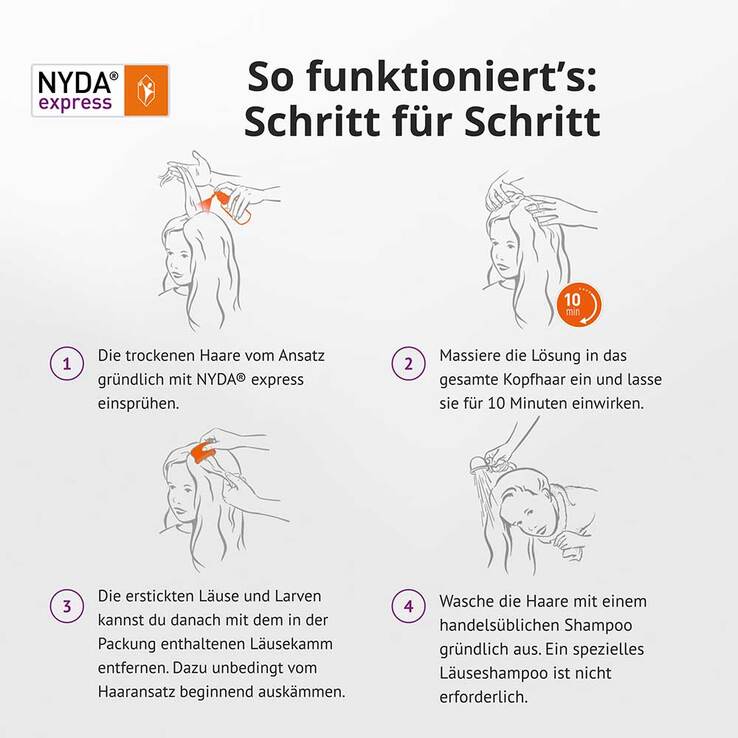 NYDA® express

So funktioniert's: Schritt für Schritt

10 min

1 Die trockenen Haare vom Ansatz gründlich mit NYDA® express einsprühen.

2 Massiere die Lösung in das gesamte Kopfhaar ein und lasse sie für 10 Minuten einwirken.

3 Die erstickten Läuse und Larven kannst du danach mit dem in der Packung enthaltenen Läusekamm entfernen. Dazu unbedingt vom Haaransatz beginnend auskämmen.

4 Wasche die Haare mit einem handelsüblichen Shampoo gründlich aus. Ein spezielles Läuseshampoo ist nicht erforderlich.