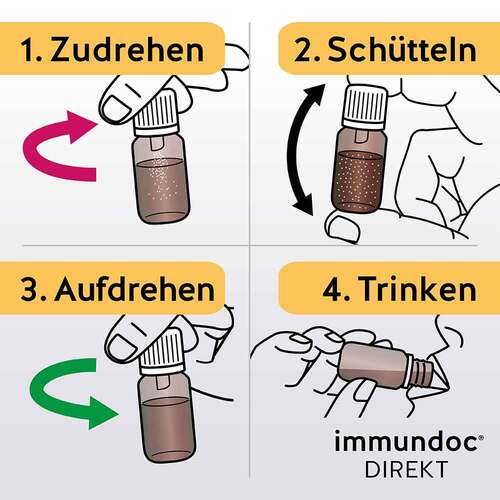 1. Zudrehen

2. Schütteln

3. Aufdrehen

4. Trinken

immundoc®
DIREKT